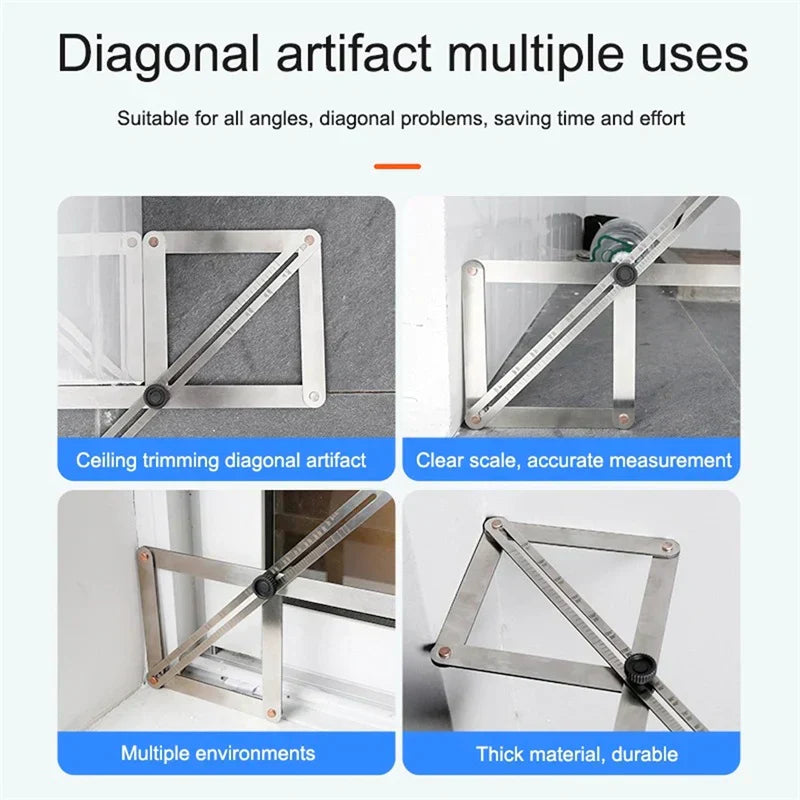 Diagonal artifact multiple uses

Suitable for all angles, diagonal problems, saving time and effort

Ceiling trimming diagonal artifact

Clear scale, accurate measurement

Multiple environments

Thick material, durable